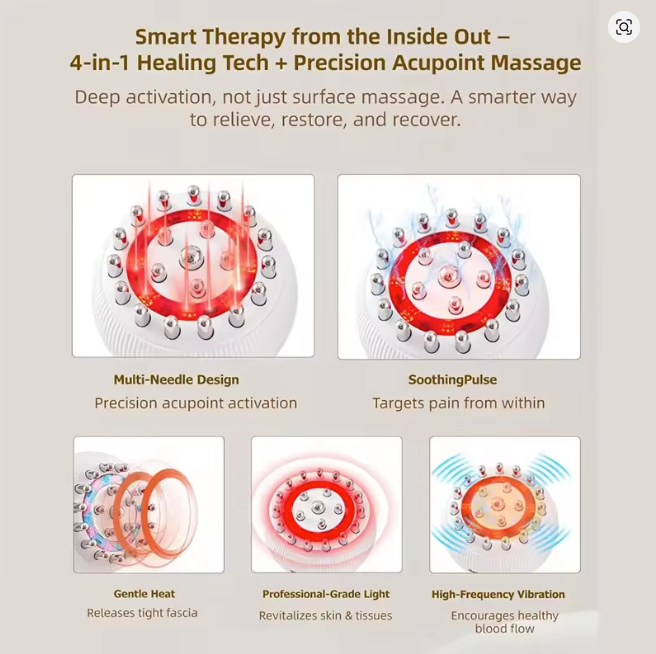 Smart Therapy from the Inside Out –
4-in-1 Healing Tech + Precision Acupoint Massage

Deep activation, not just surface massage. A smarter way to relieve, restore, and recover.

Multi-Needle Design
Precision acupoint activation

SoothingPulse
Targets pain from within

Gentle Heat
Releases tight fascia

Professional-Grade Light
Revitalizes skin & tissues

High-Frequency Vibration
Encourages healthy blood flow